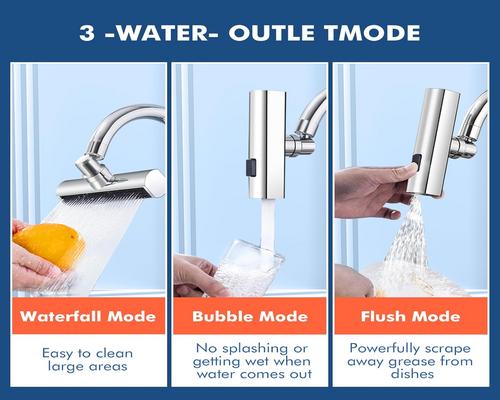 3 -WATER- OUTLE TMODE

Waterfall Mode

Easy to clean large areas

Bubble Mode

No splashing or getting wet when water comes out

Flush Mode

Powerfully scrape away grease from dishes